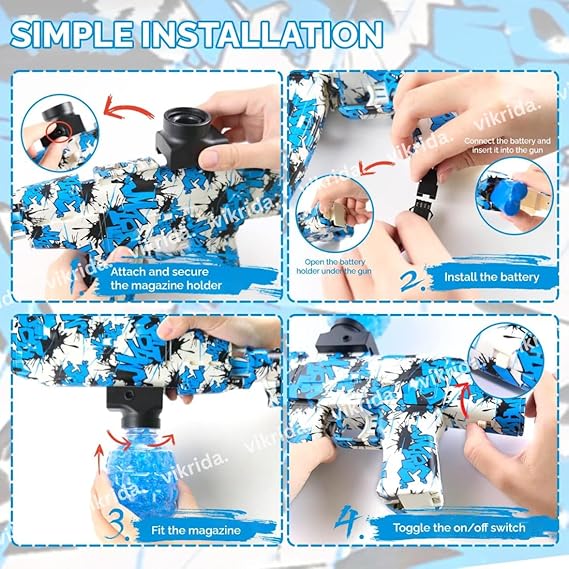 SIMPLE INSTALLATION

vikrida.

Attach and secure the magazine holder

vikrida.

Connect the battery and insert it into the gun

Open the battery holder under the gun

2. Install the battery

vikrida.

3. Fit the magazine

vikrida.

4. Toggle the on/off switch