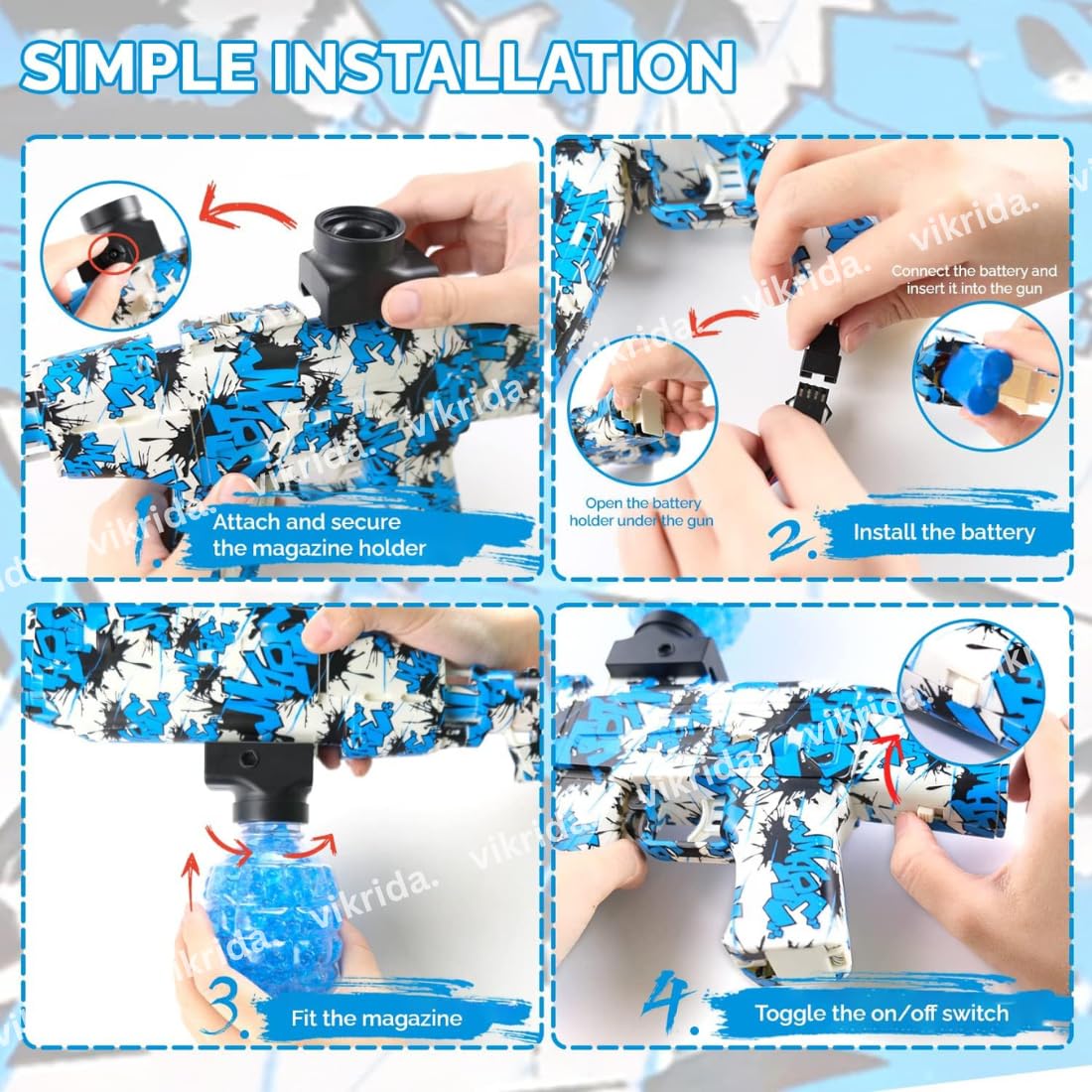 SIMPLE INSTALLATION

1. Attach and secure the magazine holder

vikrida.

Connect the battery and insert it into the gun

Open the battery holder under the gun

2. Install the battery

3. Fit the magazine

4. Toggle the on/off switch