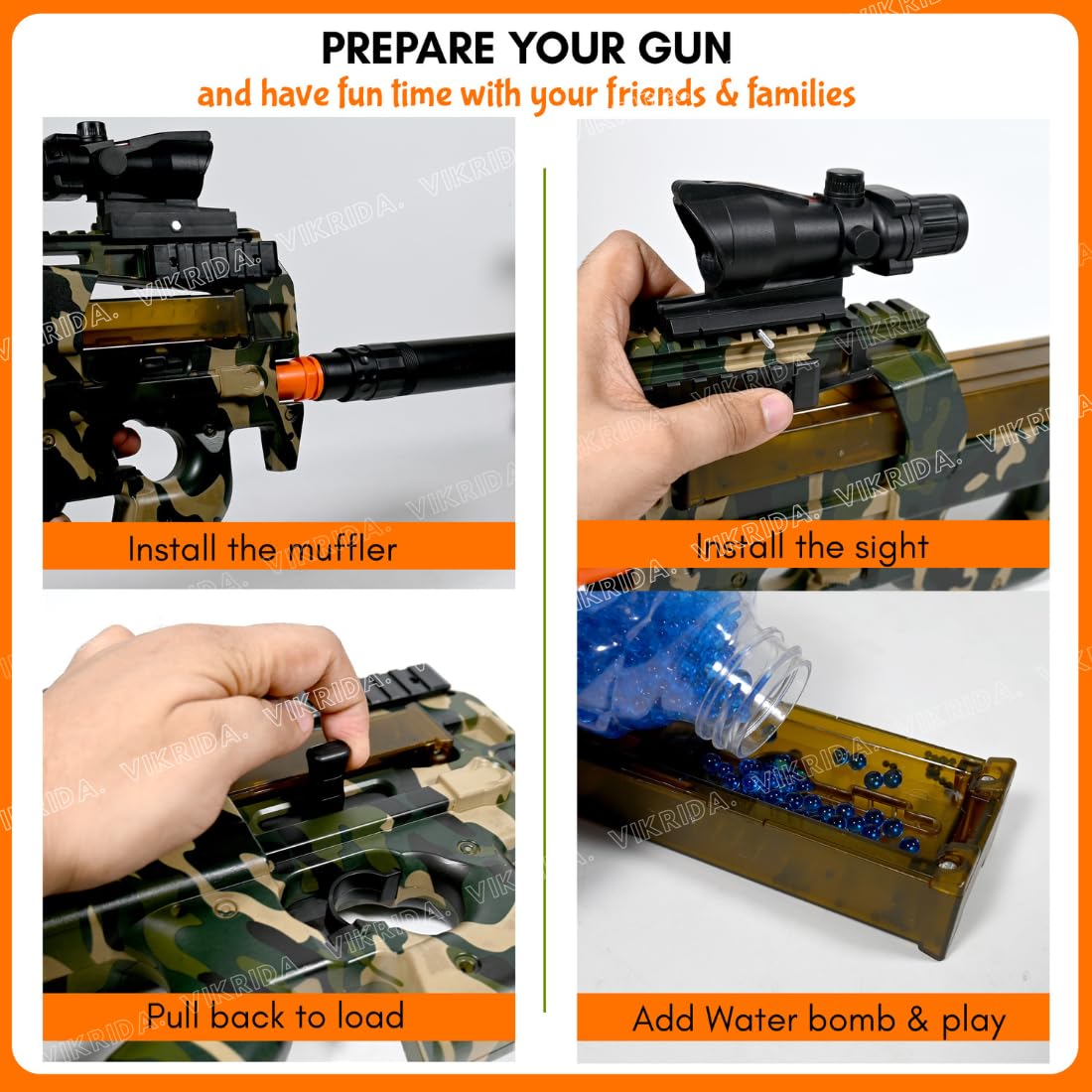 PREPARE YOUR GUN
and have fun time with your friends & families

Install the muffler

Install the sight

Pull back to load

Add Water bomb & play

VIKRIDA.