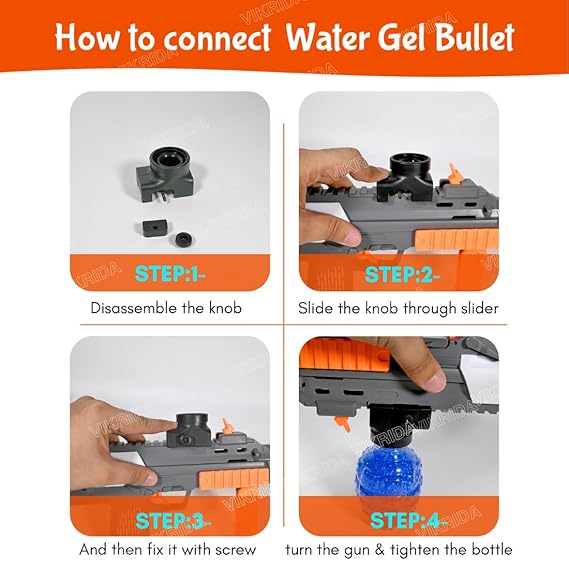 How to connect Water Gel Bullet

VIKRIDA

STEP:1-

Disassemble the knob

STEP:2-

Slide the knob through slider

STEP:3-

And then fix it with screw

STEP:4-

turn the gun & tighten the bottle