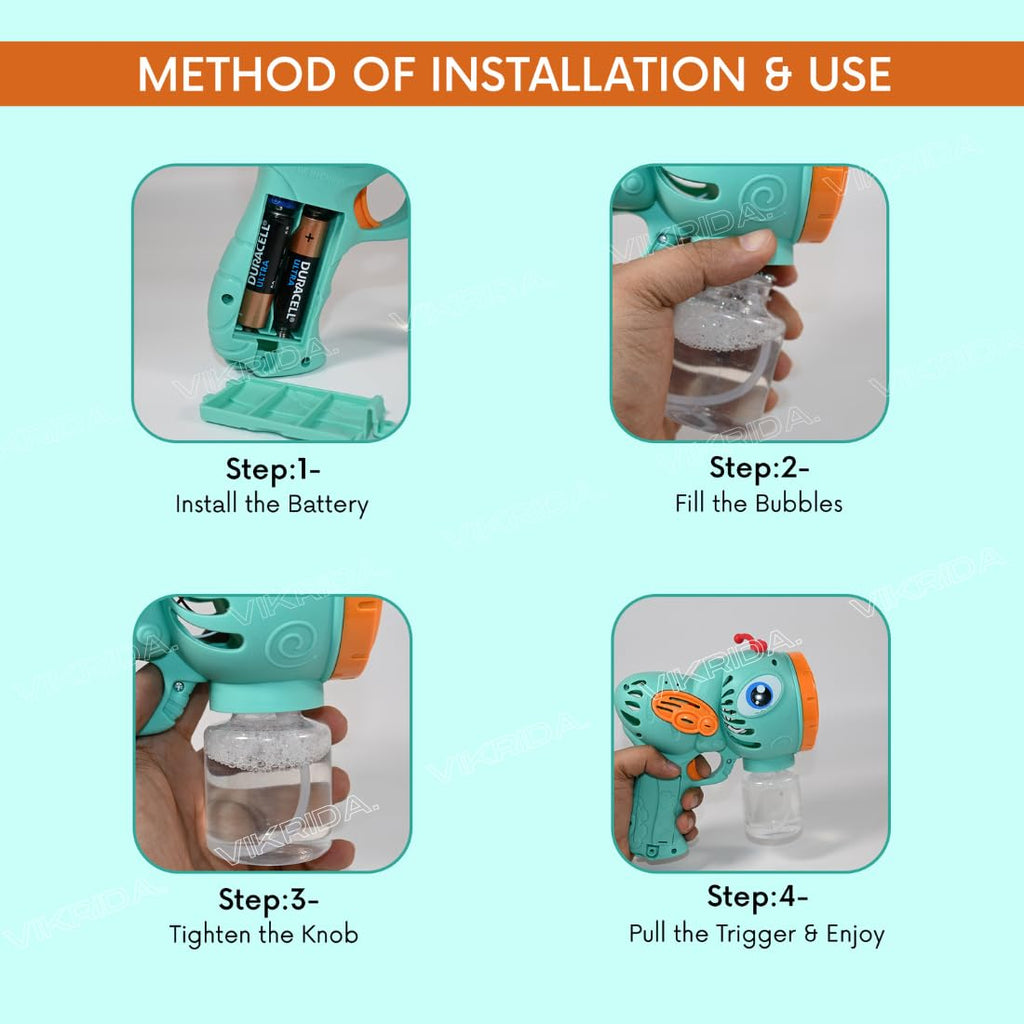 METHOD OF INSTALLATION & USE

DURACELL ULTRA
DURACELL ULTRA

Step:1-
Install the Battery

Step:2-
Fill the Bubbles

Step:3-
Tighten the Knob

Step:4-
Pull the Trigger & Enjoy

VIKRIDA.