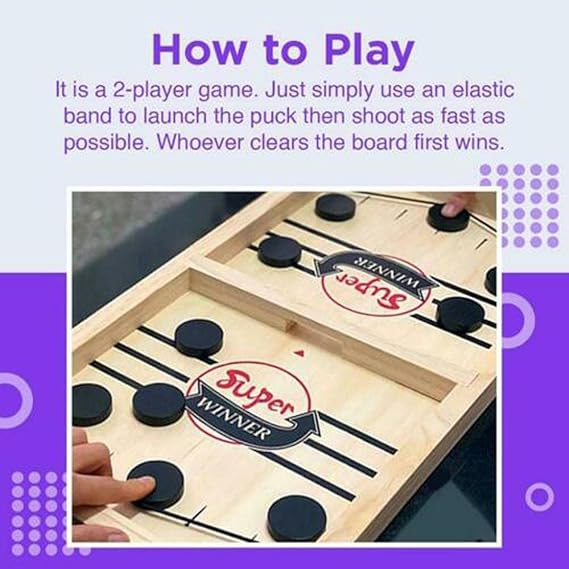 How to Play

It is a 2-player game. Just simply use an elastic band to launch the puck then shoot as fast as possible. Whoever clears the board first wins.

Super
WINNER

Super
WINNER