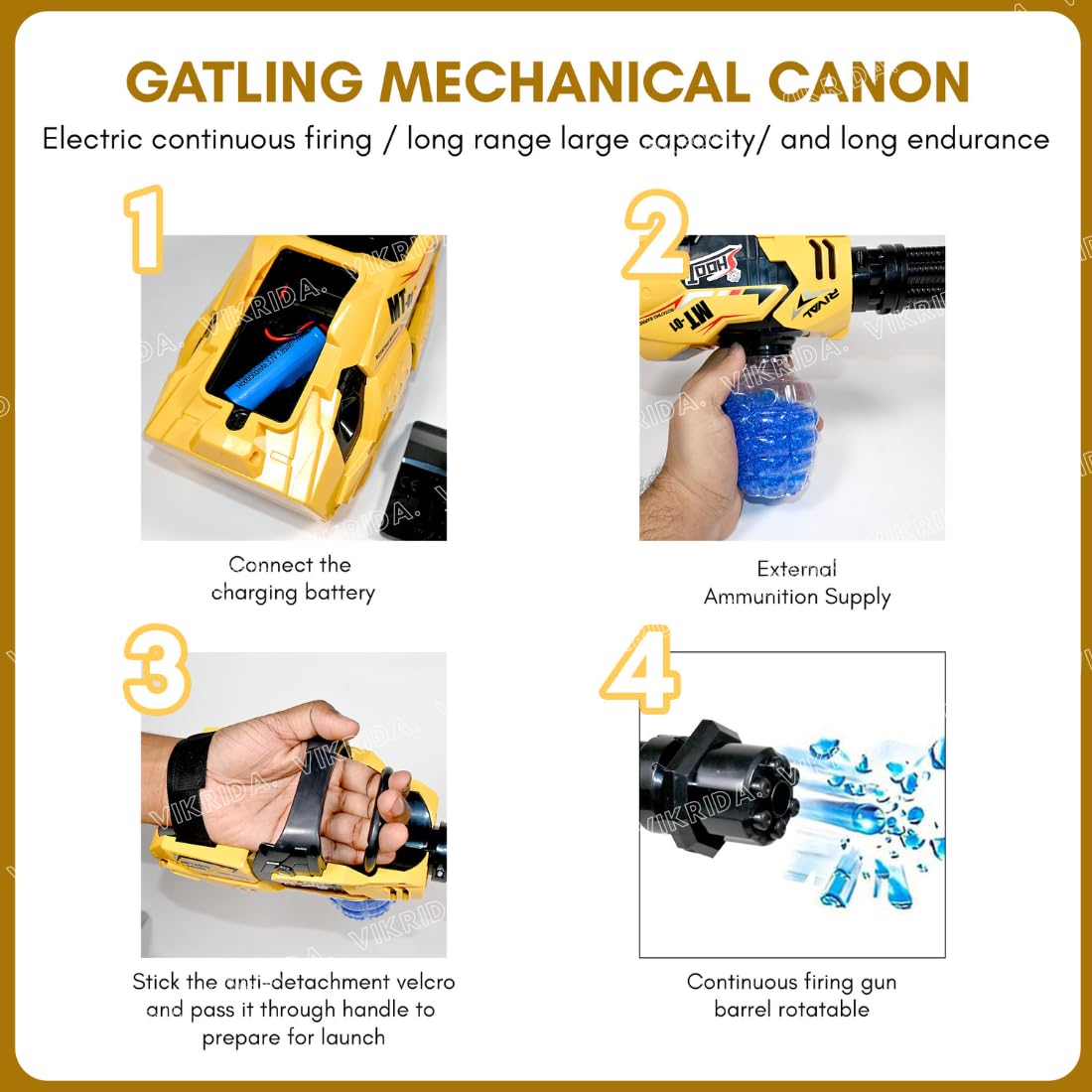 GATLING MECHANICAL CANON

Electric continuous firing / long range large capacity/ and long endurance

1

MT-01

VIKRIDA.

Connect the charging battery

2

SHOOT

MT-01

RIVAL

VIKRIDA.

External Ammunition Supply

3

VIKRIDA.

Stick the anti-detachment velcro and pass it through handle to prepare for launch

4

VIKRIDA.

Continuous firing gun barrel rotatable