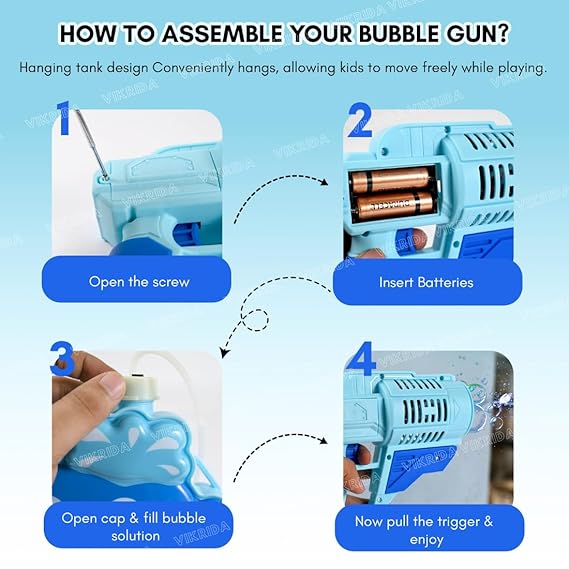 HOW TO ASSEMBLE YOUR BUBBLE GUN?

Hanging tank design Conveniently hangs, allowing kids to move freely while playing.

1

Open the screw

2

DURACELL

Insert Batteries

3

Open cap & fill bubble solution

4

Now pull the trigger & enjoy

VIKRIDA