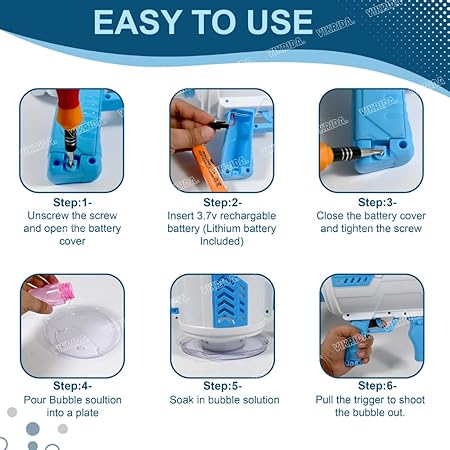 EASY TO USE

VIKRIDA.

Step:1-
Unscrew the screw and open the battery cover

Step:2-
Insert 3.7v rechargable battery (Lithium battery Included)

Step:3-
Close the battery cover and tighten the screw

Step:4-
Pour Bubble soultion into a plate

Step:5-
Soak in bubble solution

Step:6-
Pull the trigger to shoot the bubble out.